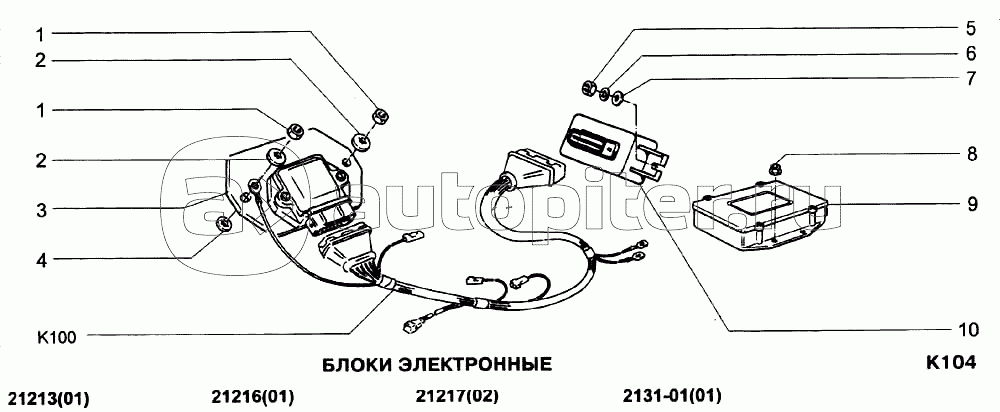 1
2
1
2
3
4
K100
5
6
7
8
9
10
autopiter.ru

БЛОКИ ЭЛЕКТРОННЫЕ

K104

21213(01) 21216(01) 21217(02) 2131-01(01)